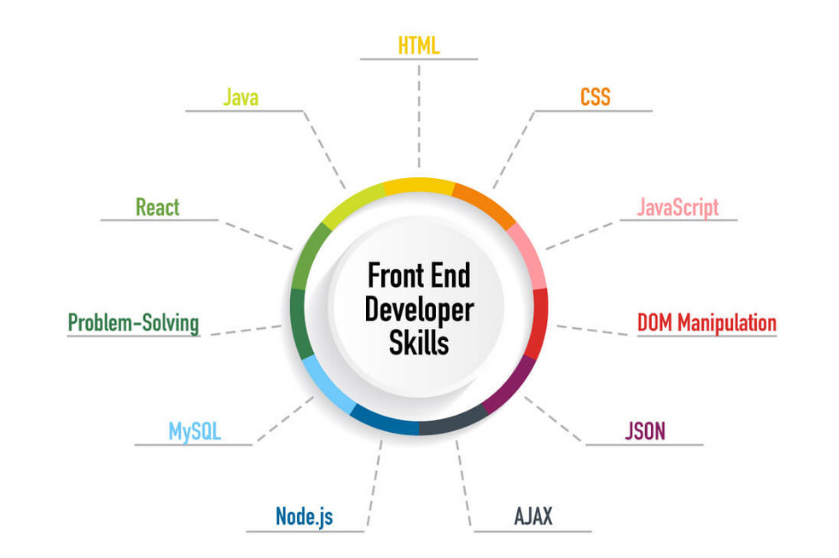 Front End Developer Skills

HTML

CSS

JavaScript

DOM Manipulation

JSON

AJAX

Node.js

MySQL

Problem-Solving

React

Java